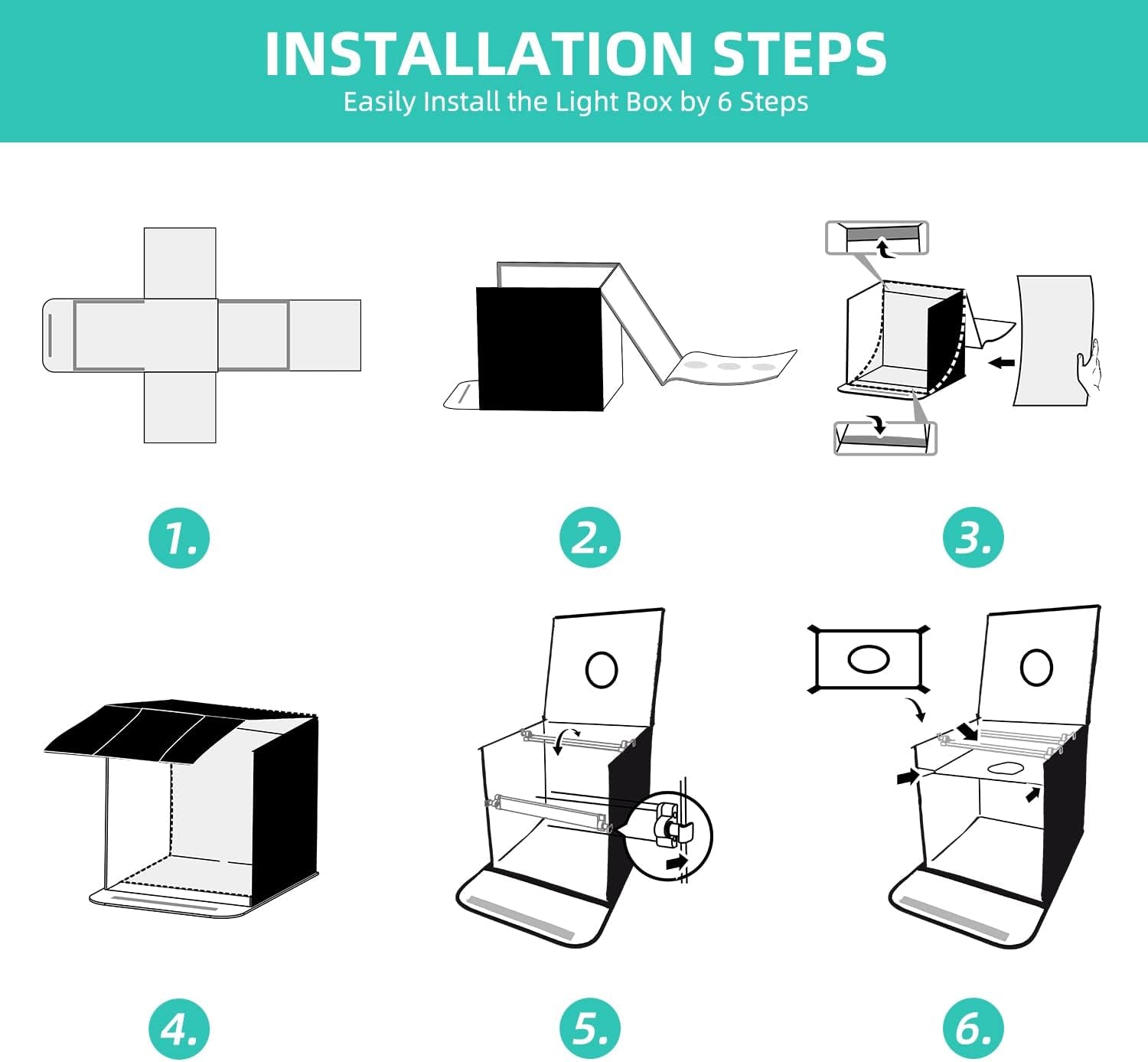 INSTALLATION STEPS
Easily Install the Light Box by 6 Steps

1.

2.

3.

4.

5.

6.