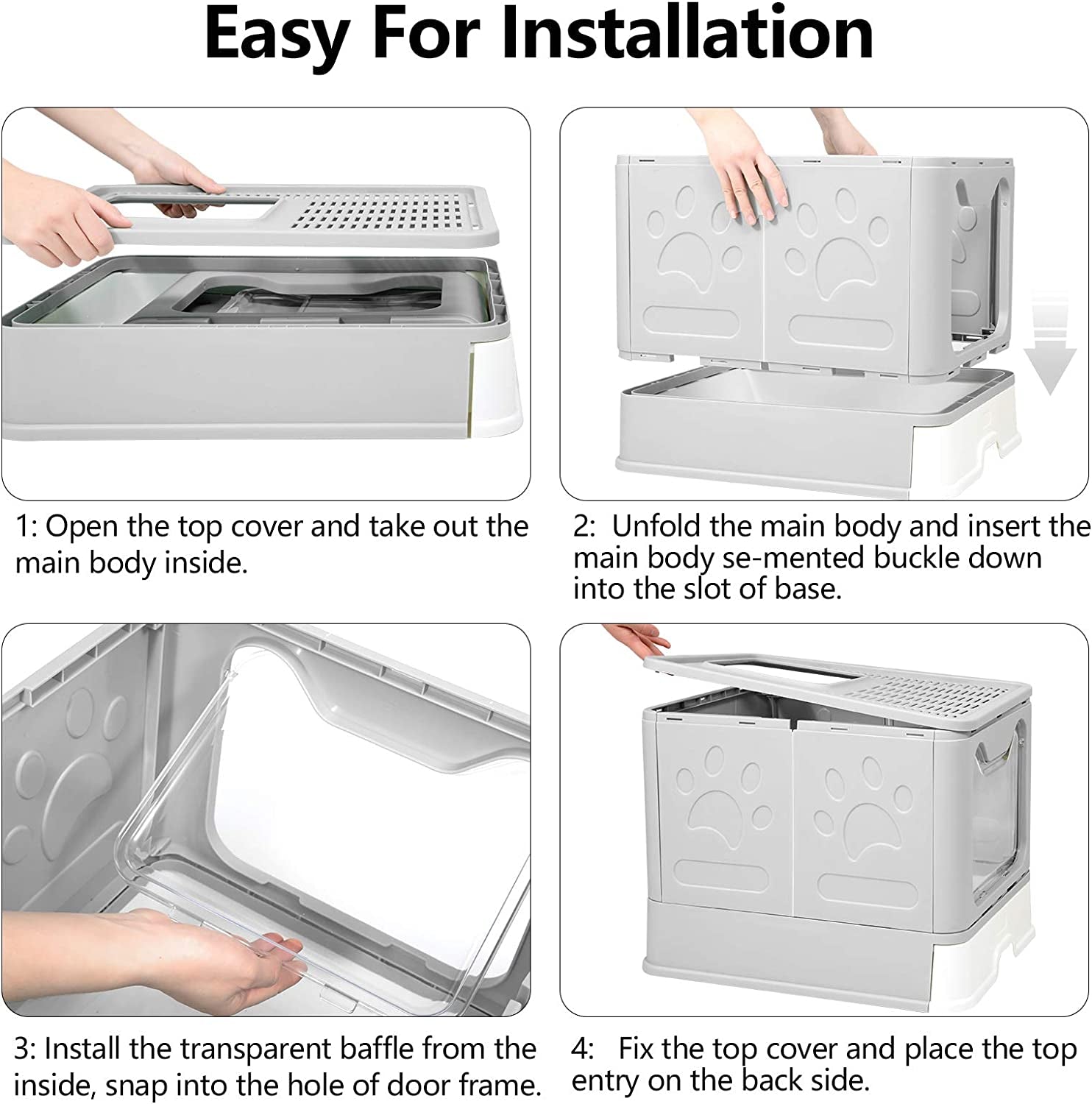 Easy For Installation

1: Open the top cover and take out the main body inside.

2: Unfold the main body and insert the main body se-mented buckle down into the slot of base.

3: Install the transparent baffle from the inside, snap into the hole of door frame.

4: Fix the top cover and place the top entry on the back side.